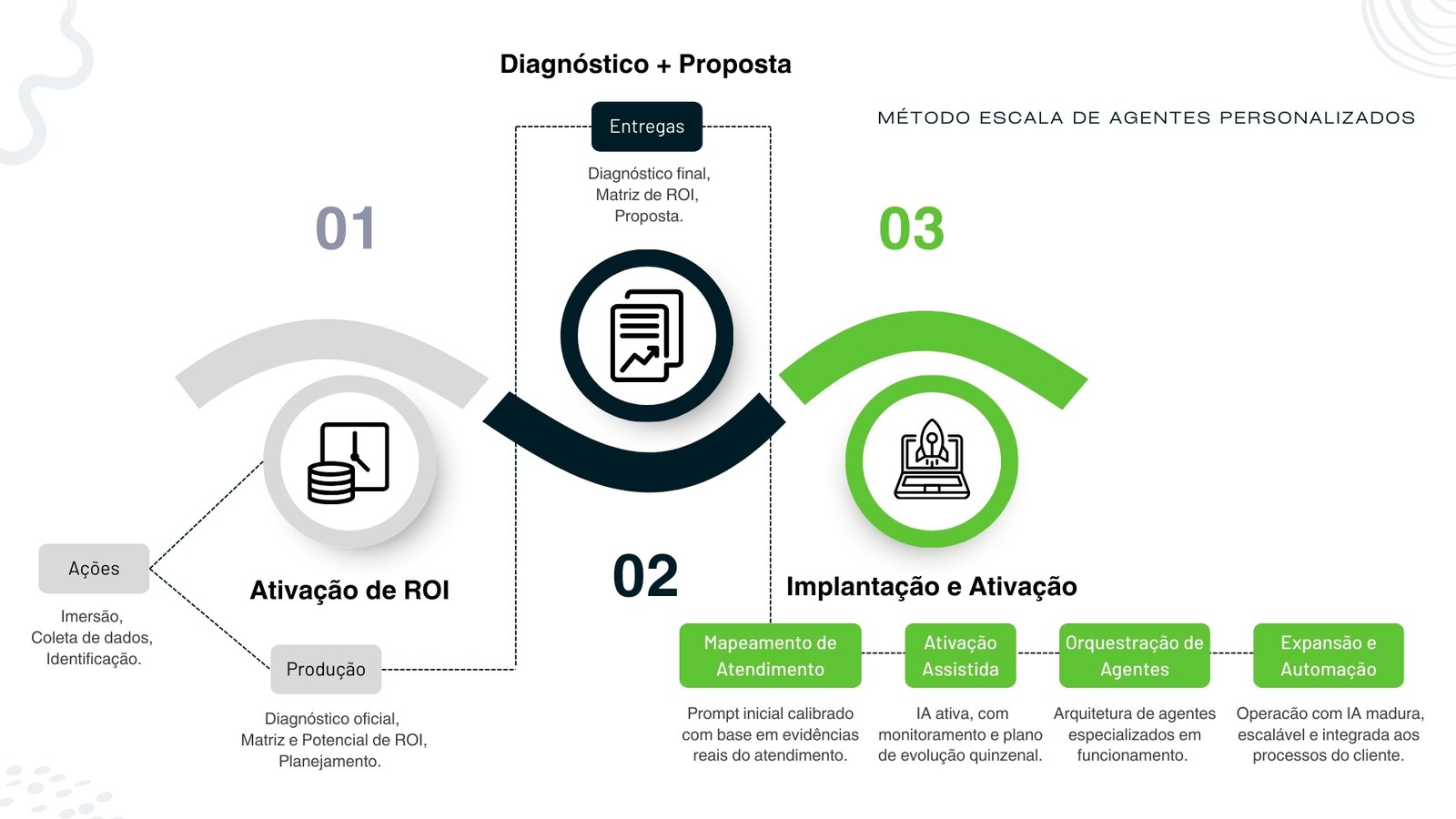 Diagnóstico + Proposta

MÉTODO ESCALA DE AGENTES PERSONALIZADOS

Entregas

Diagnóstico final, Matriz de ROI, Proposta.

01

03

Ações

Imersão, Coleta de dados, Identificação.

Ativação de ROI

02

Implantação e Ativação

Produção

Diagnóstico oficial, Matriz e Potencial de ROI, Planejamento.

Mapeamento de Atendimento

Prompt inicial calibrado com base em evidências reais do atendimento.

Ativação Assistida

IA ativa, com monitoramento e plano de evolução quinzenal.

Orquestração de Agentes

Arquitetura de agentes especializados em funcionamento.

Expansão e Automação

Operacão com IA madura, escalável e integrada aos processos do cliente.